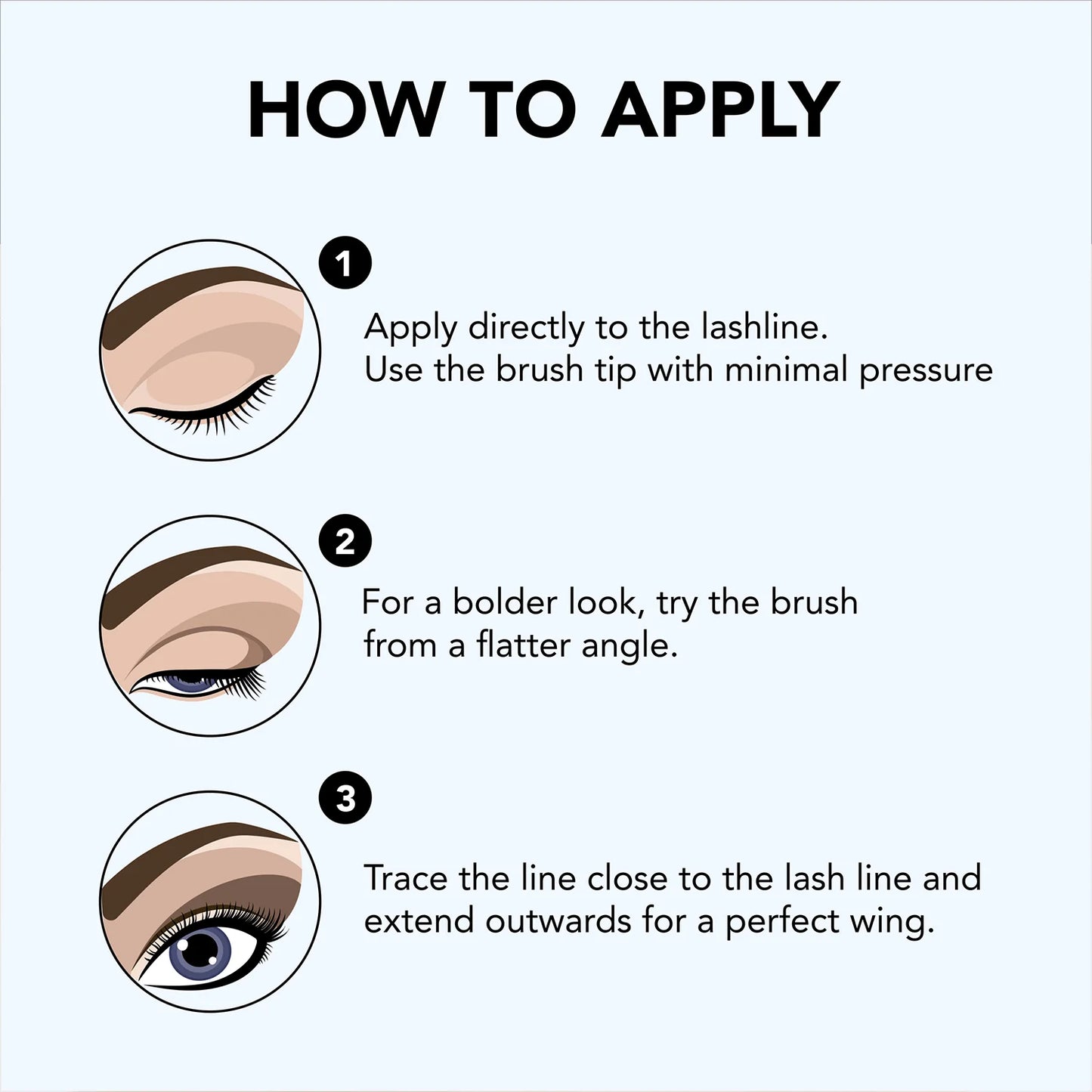 HOW TO APPLY

1

Apply directly to the lashline.
Use the brush tip with minimal pressure

2

For a bolder look, try the brush from a flatter angle.

3

Trace the line close to the lash line and extend outwards for a perfect wing.