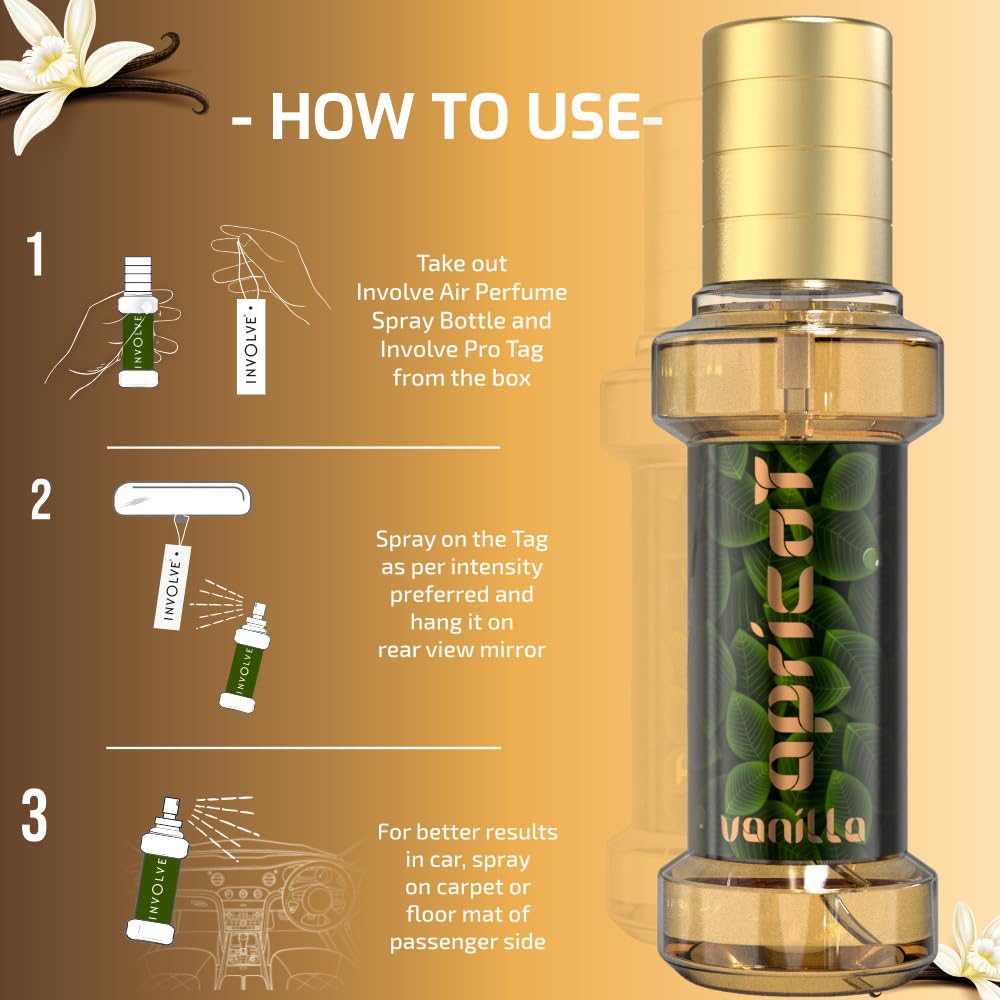 - HOW TO USE-

1

INVOLVE

INVOLVE

Take out Involve Air Perfume Spray Bottle and Involve Pro Tag from the box

2

INVOLVE

INVOLVE

Spray on the Tag as per intensity preferred and hang it on rear view mirror

3

INVOLVE

For better results in car, spray on carpet or floor mat of passenger side

apricot

vanilla