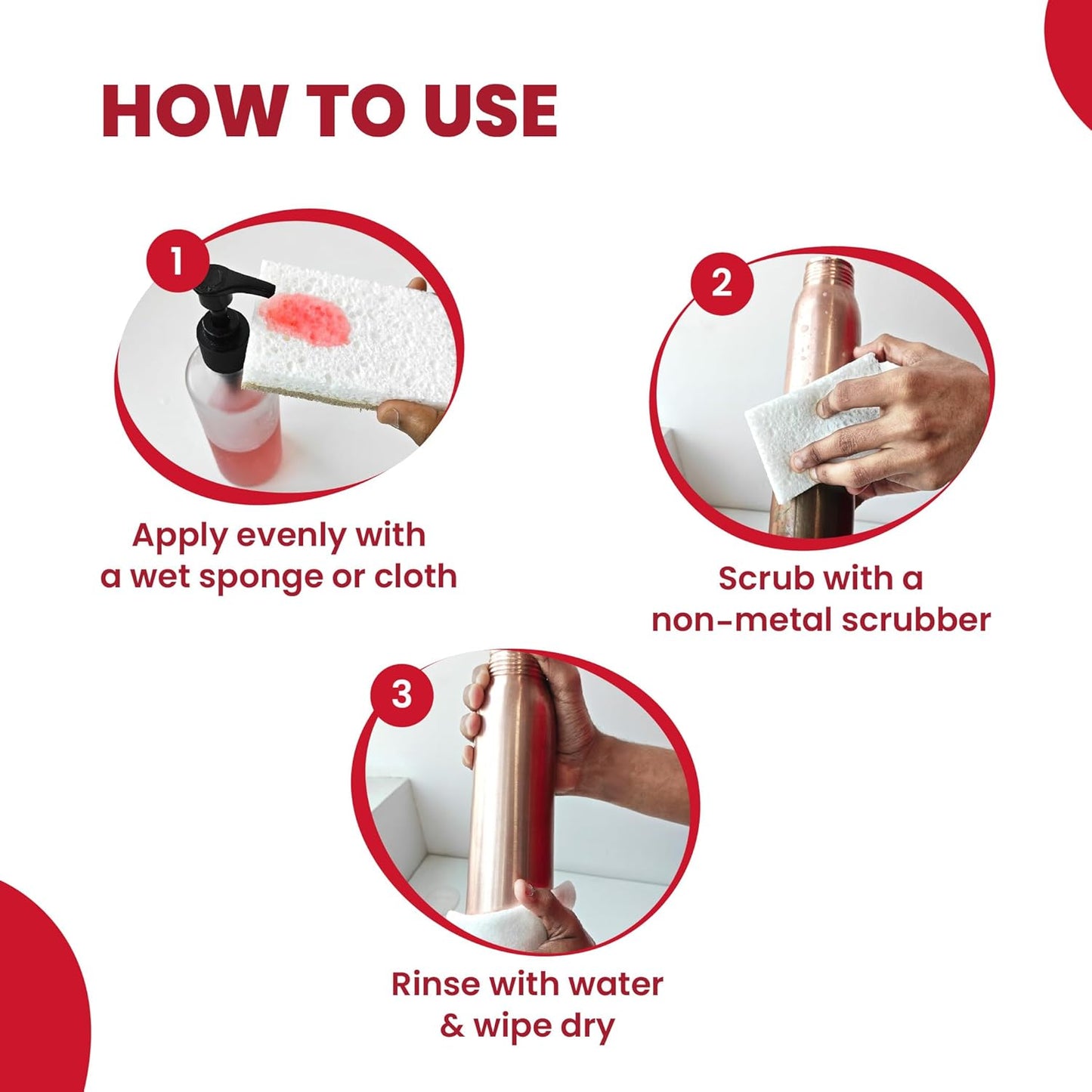 HOW TO USE

1

Apply evenly with a wet sponge or cloth

2

Scrub with a non-metal scrubber

3

Rinse with water & wipe dry