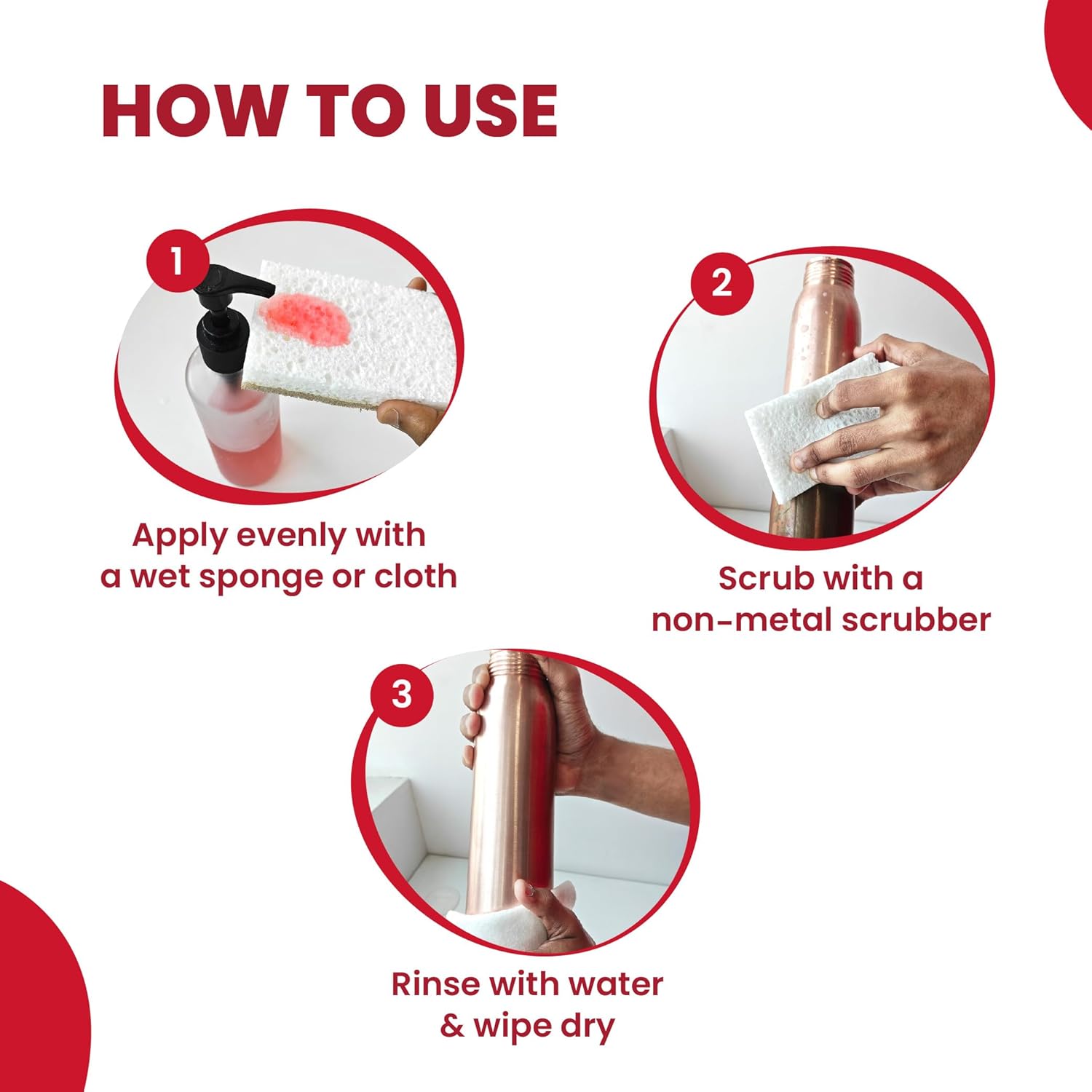 HOW TO USE

1

Apply evenly with a wet sponge or cloth

2

Scrub with a non-metal scrubber

3

Rinse with water & wipe dry