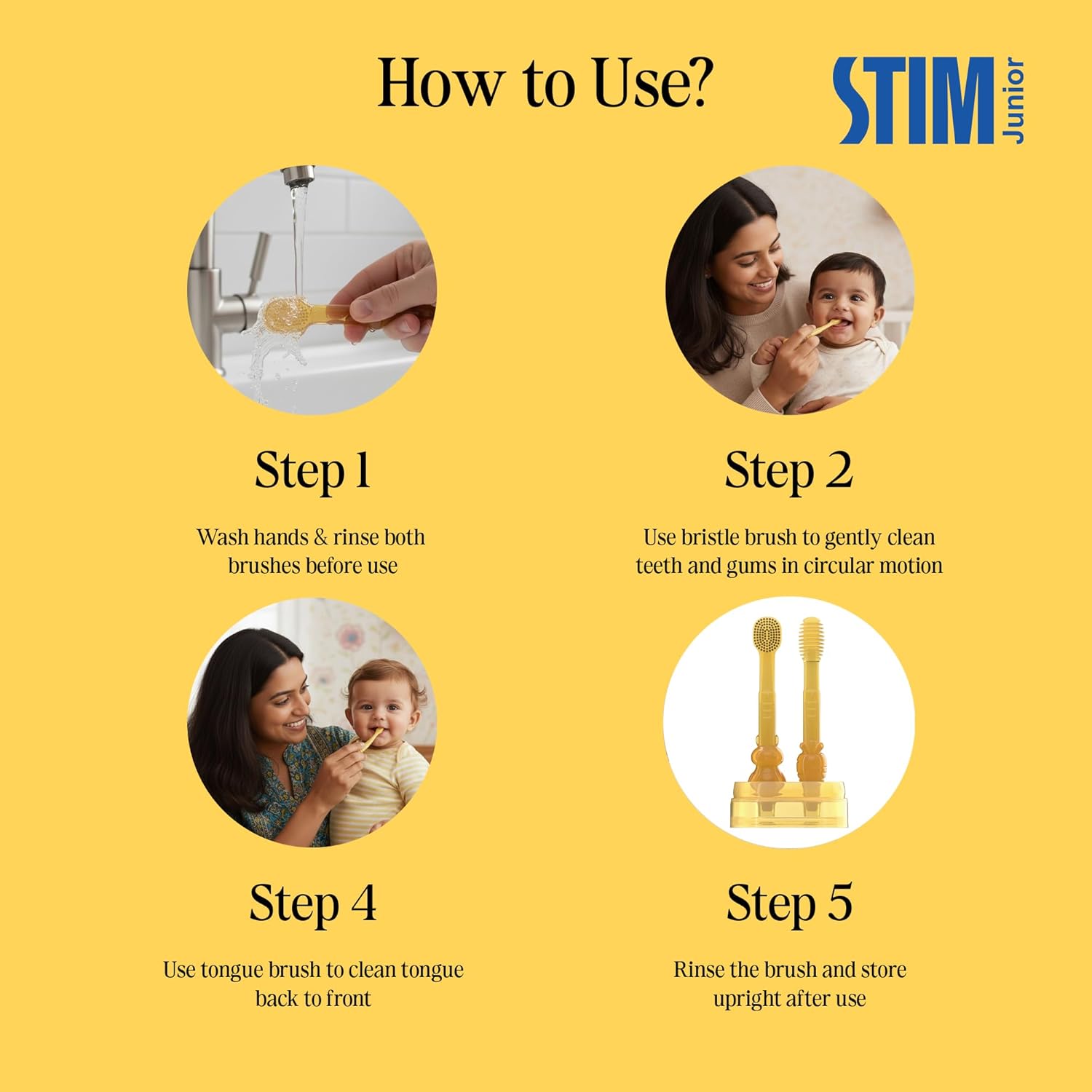 How to Use?

STIM Junior

Step 1

Wash hands & rinse both brushes before use

Step 2

Use bristle brush to gently clean teeth and gums in circular motion

Step 4

Use tongue brush to clean tongue back to front

Step 5

Rinse the brush and store upright after use