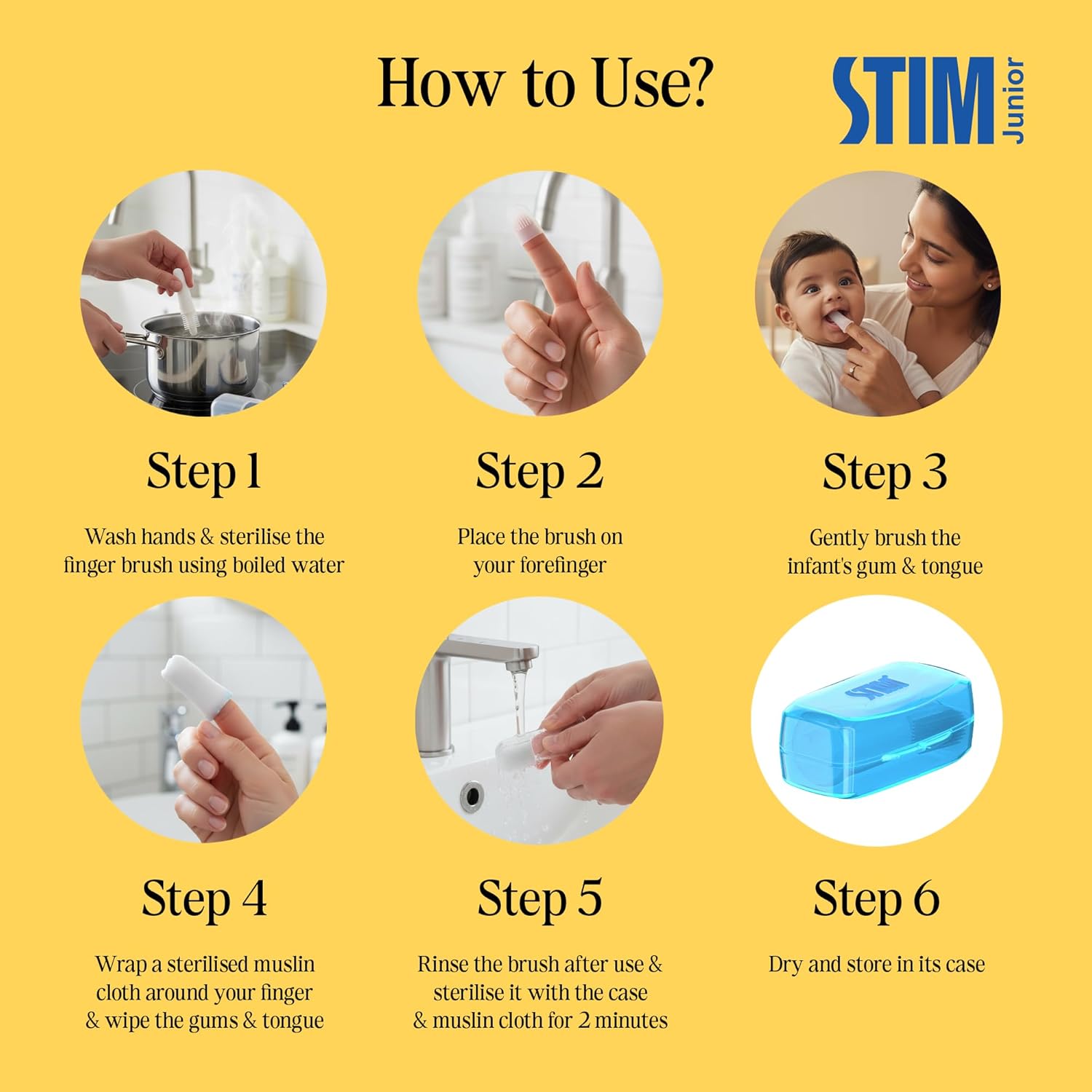 How to Use?

STIM Junior

Step 1

Wash hands & sterilise the finger brush using boiled water

Step 2

Place the brush on your forefinger

Step 3

Gently brush the infant's gum & tongue

STIM

Step 4

Wrap a sterilised muslin cloth around your finger & wipe the gums & tongue

Step 5

Rinse the brush after use & sterilise it with the case & muslin cloth for 2 minutes

Step 6

Dry and store in its case