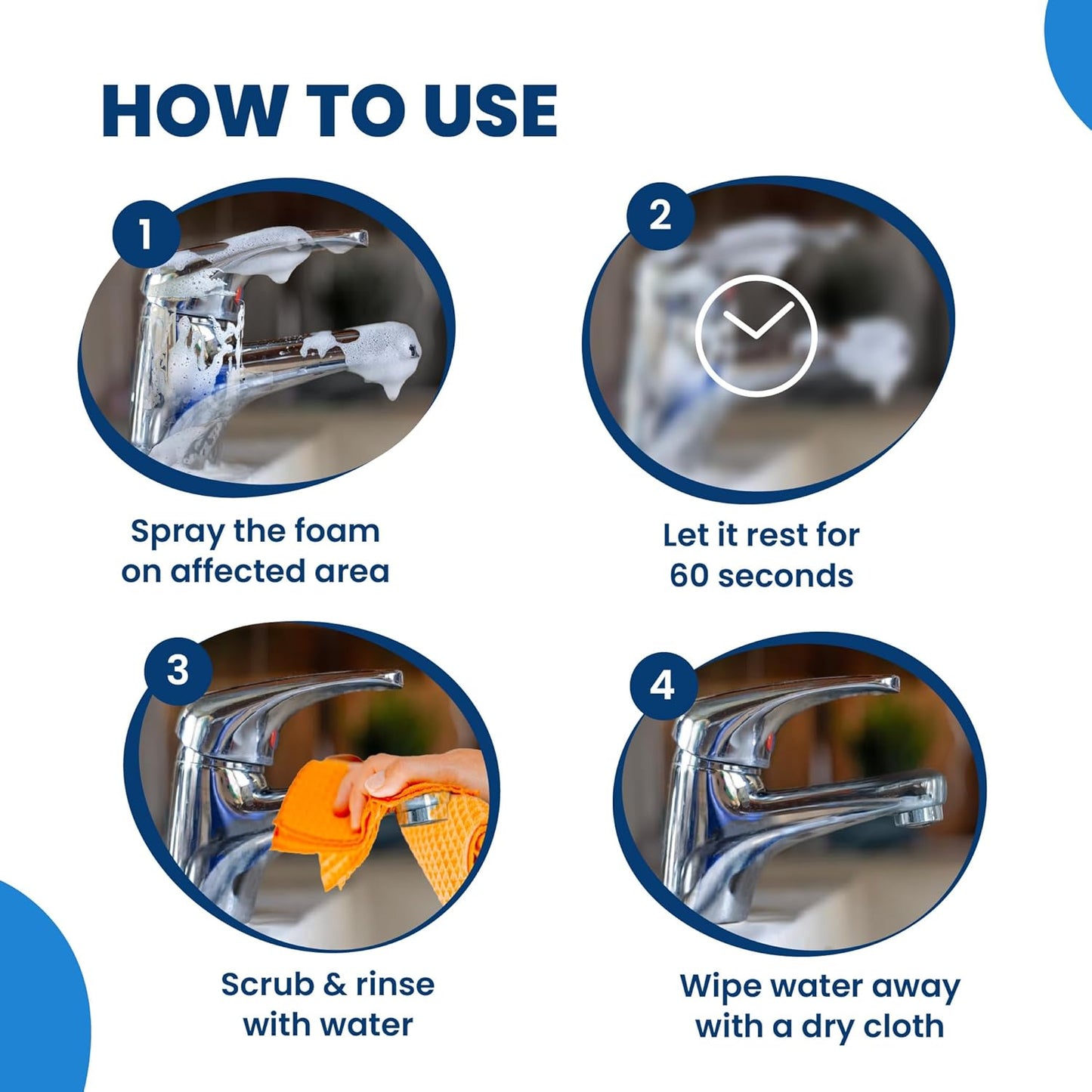 HOW TO USE

1

Spray the foam on affected area

2

Let it rest for 60 seconds

3

Scrub & rinse with water

4

Wipe water away with a dry cloth