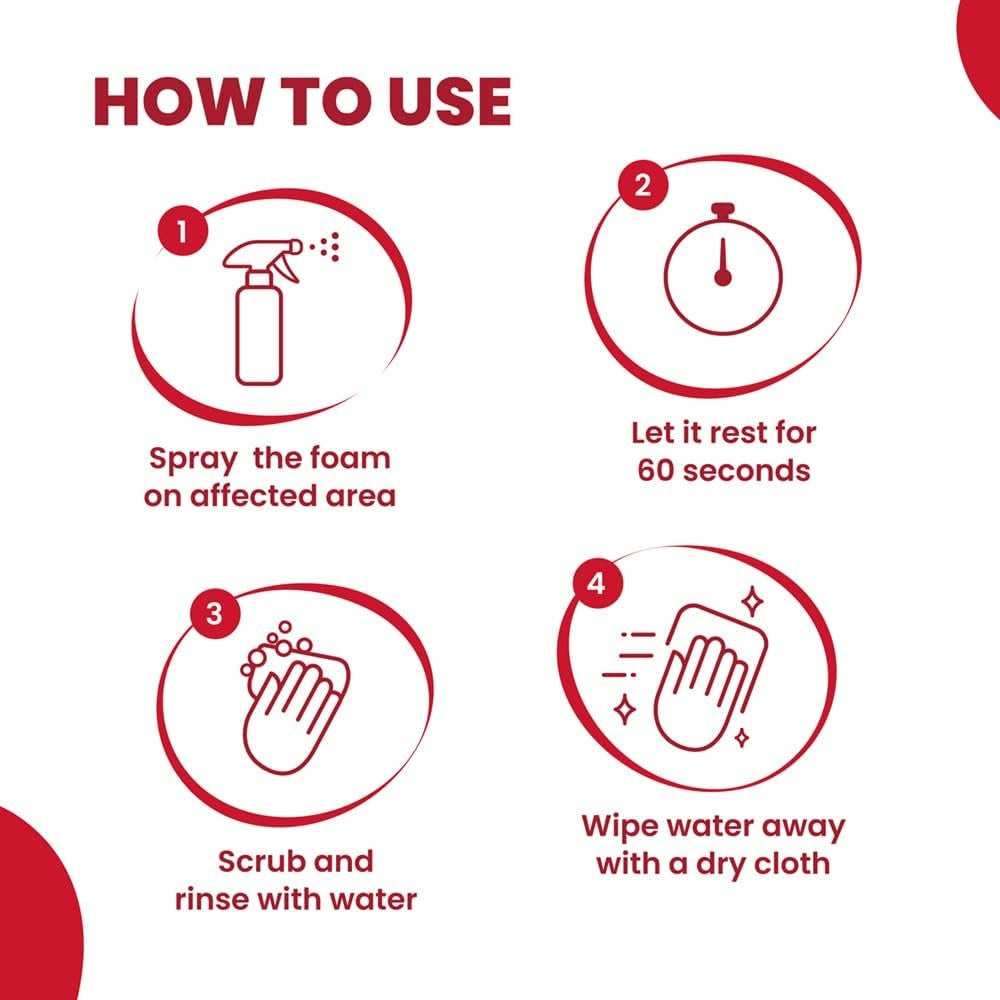 HOW TO USE

1

Spray the foam on affected area

2

Let it rest for 60 seconds

3

Scrub and rinse with water

4

Wipe water away with a dry cloth